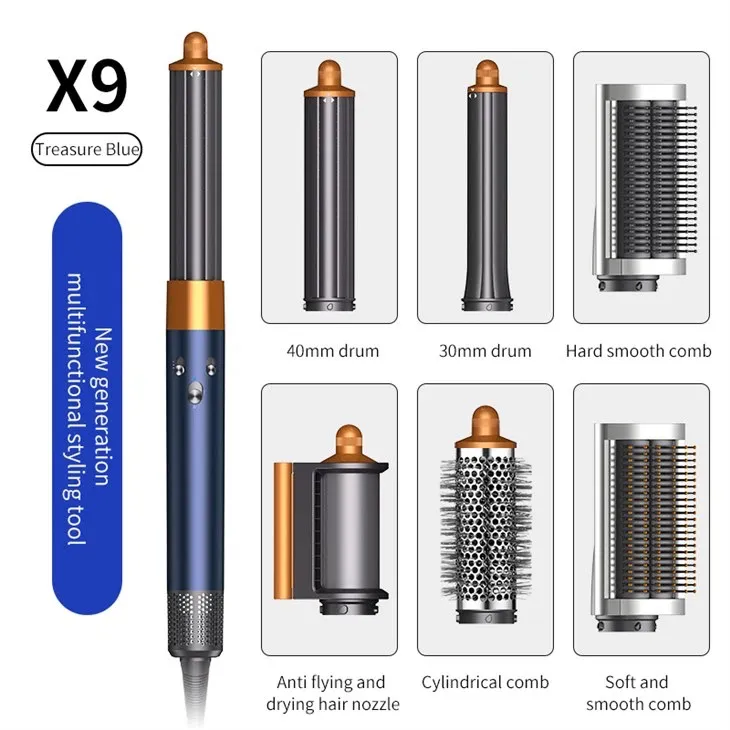 X9

Treasure Blue

New generation multifunctional styling tool

40mm drum

30mm drum

Hard smooth comb

Anti flying and drying hair nozzle

Cylindrical comb

Soft and smooth comb